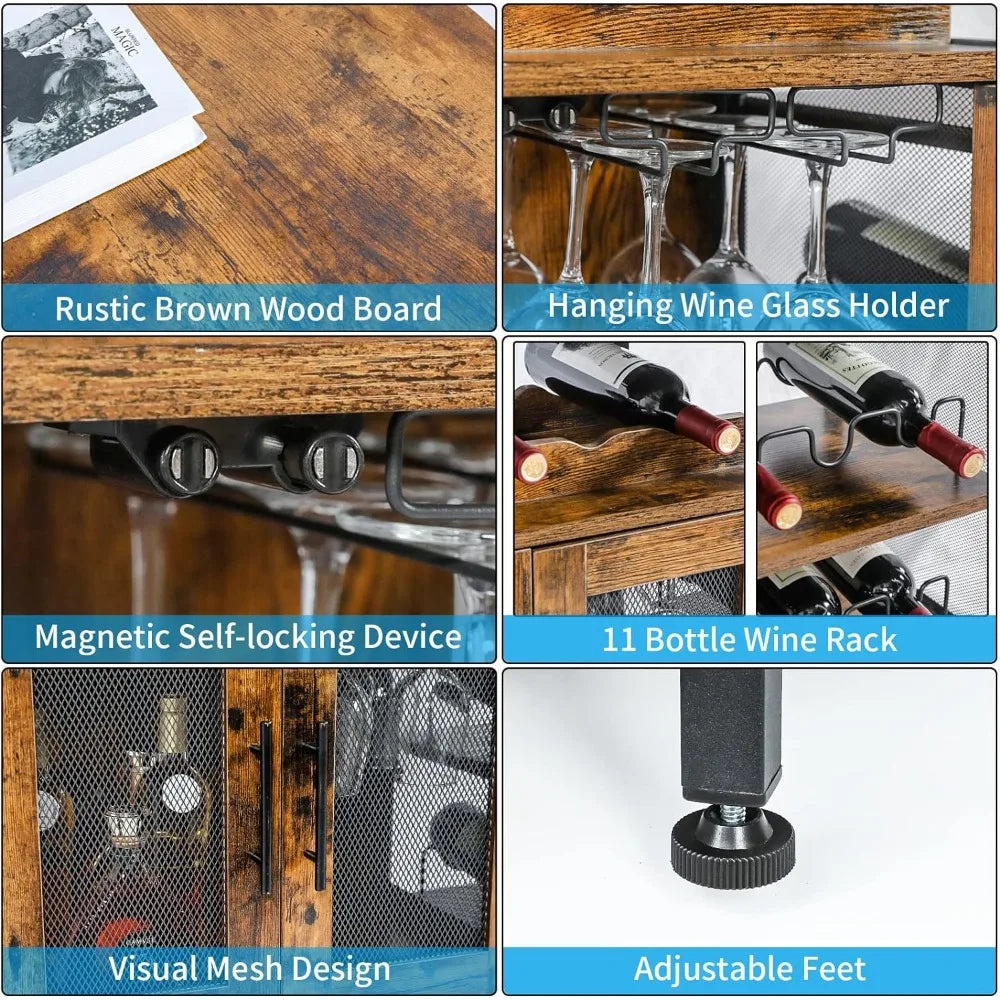 MAGIC

Rustic Brown Wood Board

Hanging Wine Glass Holder

Magnetic Self-locking Device

11 Bottle Wine Rack

Visual Mesh Design

Adjustable Feet